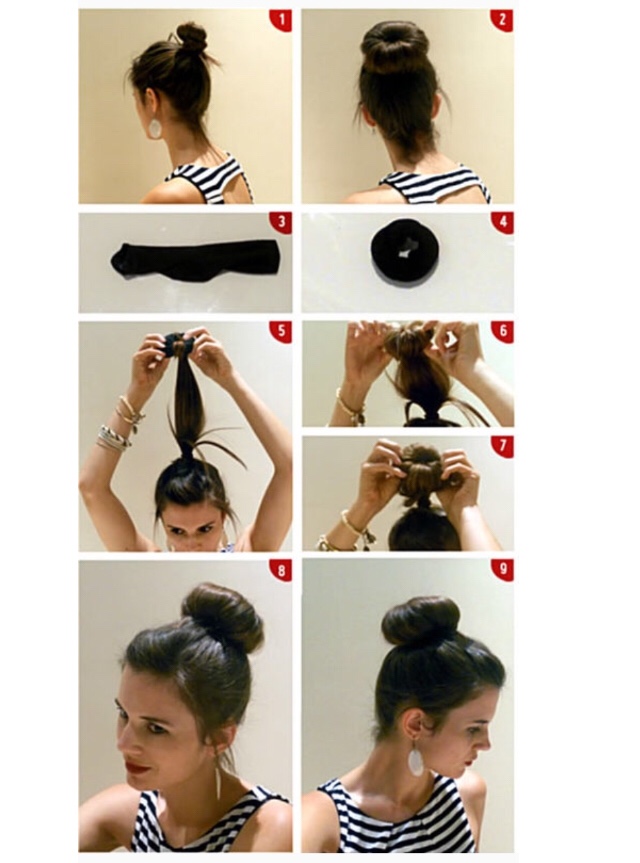 1
2
3
4
5
6
7
8
9